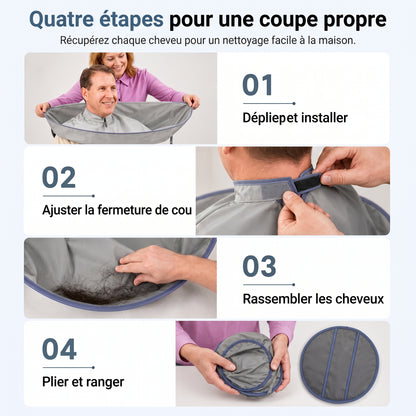 Quatre étapes pour une coupe propre

Récupérez chaque cheveu pour un nettoyage facile à la maison.

01

Dépliepet installer

02

Ajuster la fermeture de cou

03

Rassembler les cheveux

04

Plier et ranger