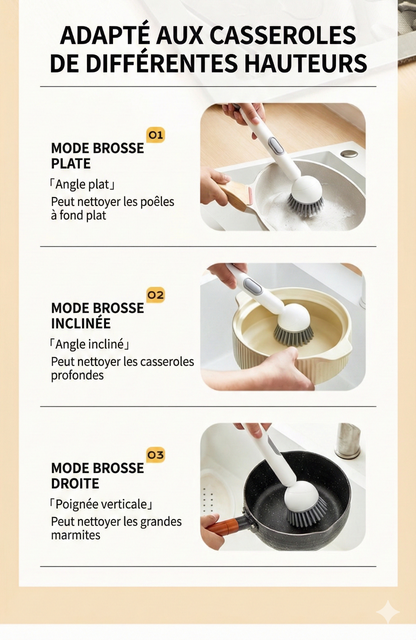 ADAPTÉ AUX CASSEROLES DE DIFFÉRENTES HAUTEURS

01

MODE BROSSE PLATE

「Angle plat」

Peut nettoyer les poêles à fond plat

02

MODE BROSSE INCLINÉE

「Angle incliné」

Peut nettoyer les casseroles profondes

03

MODE BROSSE DROITE

「Poignée verticale」

Peut nettoyer les grandes marmites