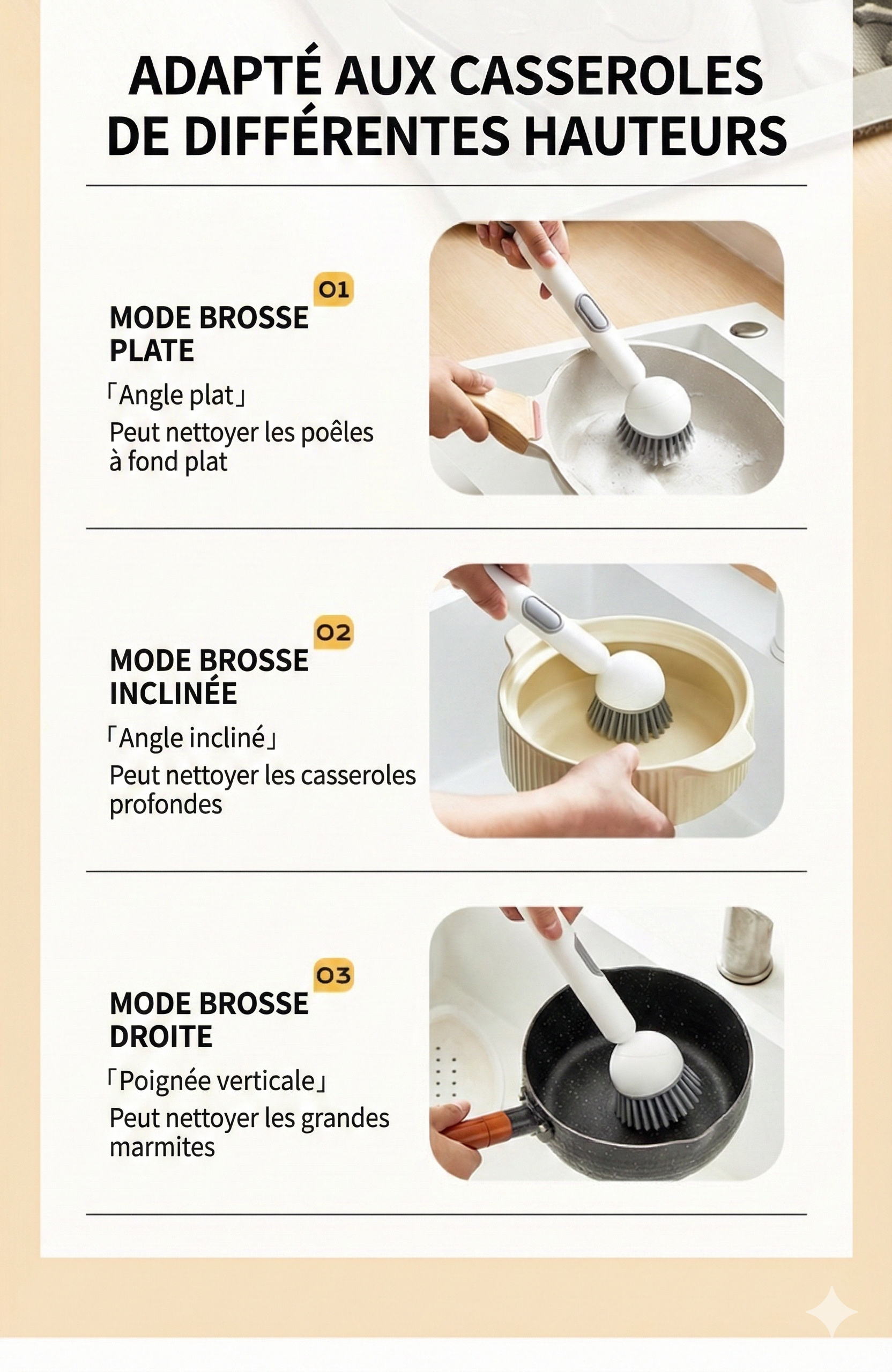 ADAPTÉ AUX CASSEROLES DE DIFFÉRENTES HAUTEURS

01

MODE BROSSE PLATE

「Angle plat」

Peut nettoyer les poêles à fond plat

02

MODE BROSSE INCLINÉE

「Angle incliné」

Peut nettoyer les casseroles profondes

03

MODE BROSSE DROITE

「Poignée verticale」

Peut nettoyer les grandes marmites