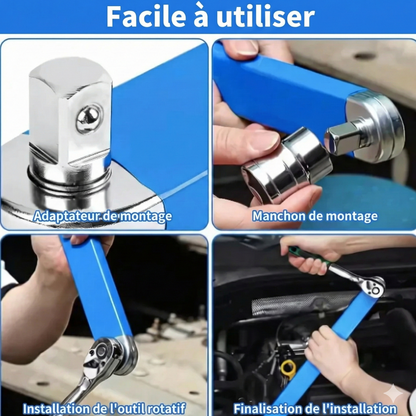 Facile à utiliser

Adaptateur de montage

Manchon de montage

Installation de l'outil rotatif

Finalisation de l'installation