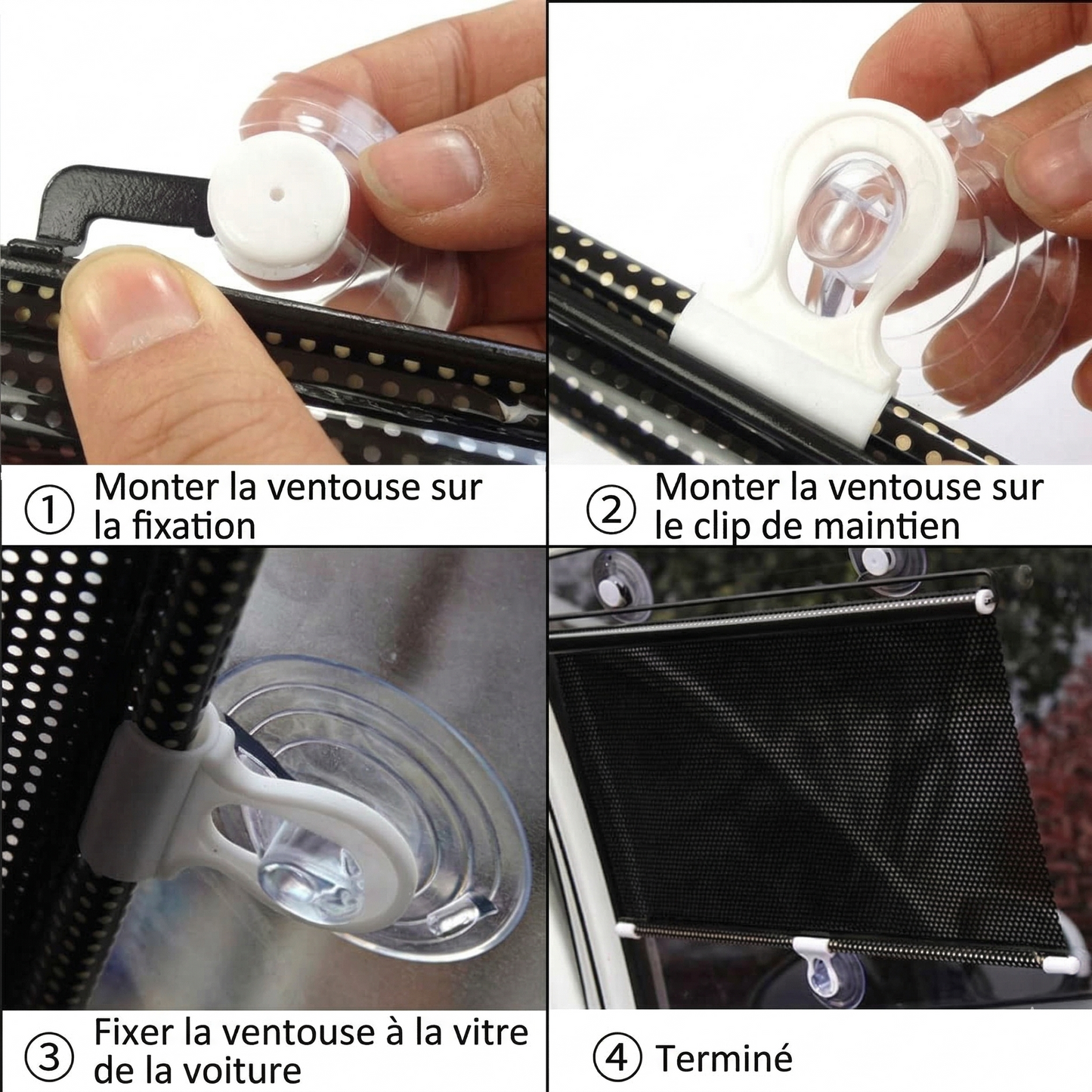 ① Monter la ventouse sur la fixation

② Monter la ventouse sur le clip de maintien

③ Fixer la ventouse à la vitre de la voiture

④ Terminé