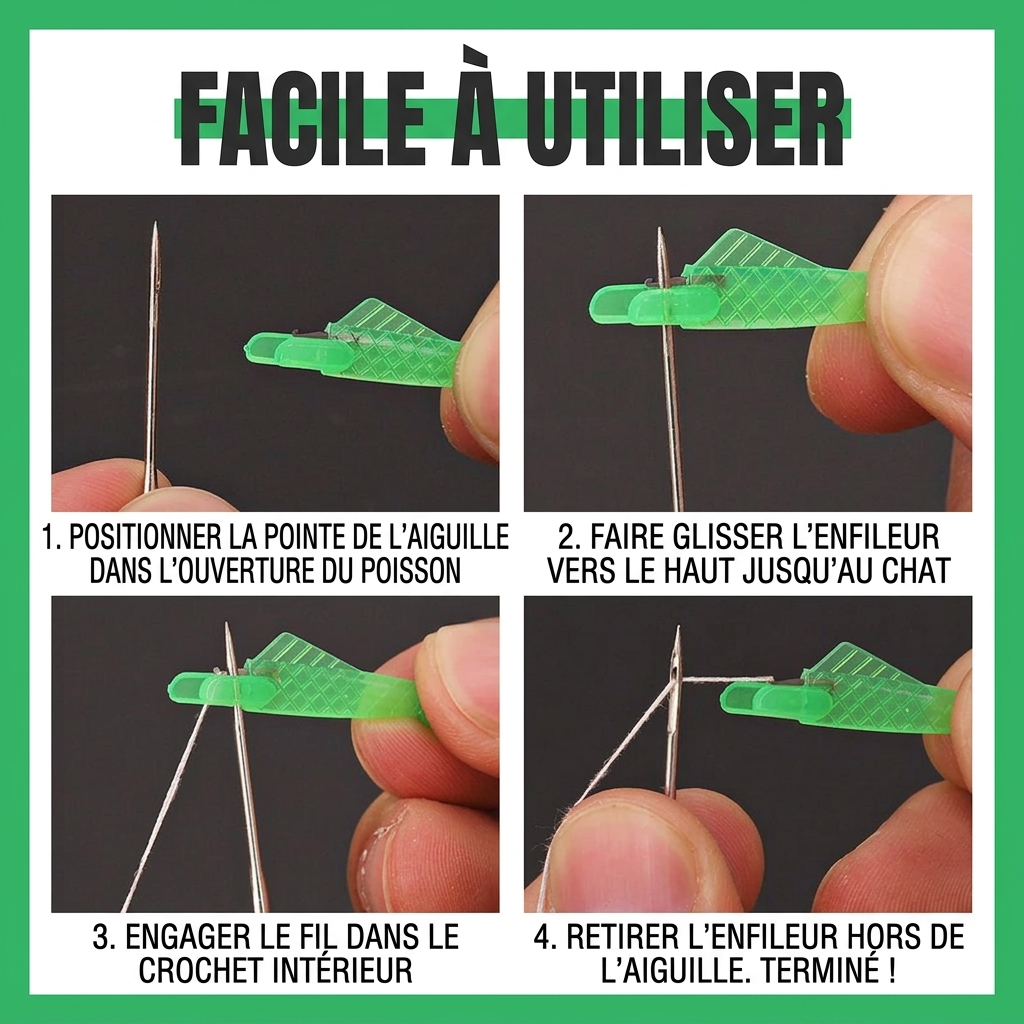 FACILE À UTILISER

1. POSITIONNER LA POINTE DE L'AIGUILLE DANS L'OUVERTURE DU POISSON

2. FAIRE GLISSER L'ENFILEUR VERS LE HAUT JUSQU'AU CHAT

3. ENGAGER LE FIL DANS LE CROCHET INTÉRIEUR

4. RETIRER L'ENFILEUR HORS DE L'AIGUILLE. TERMINÉ !