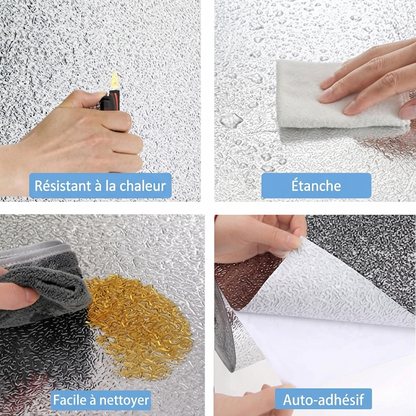 Résistant à la chaleur

Étanche

Facile à nettoyer

Auto-adhésif