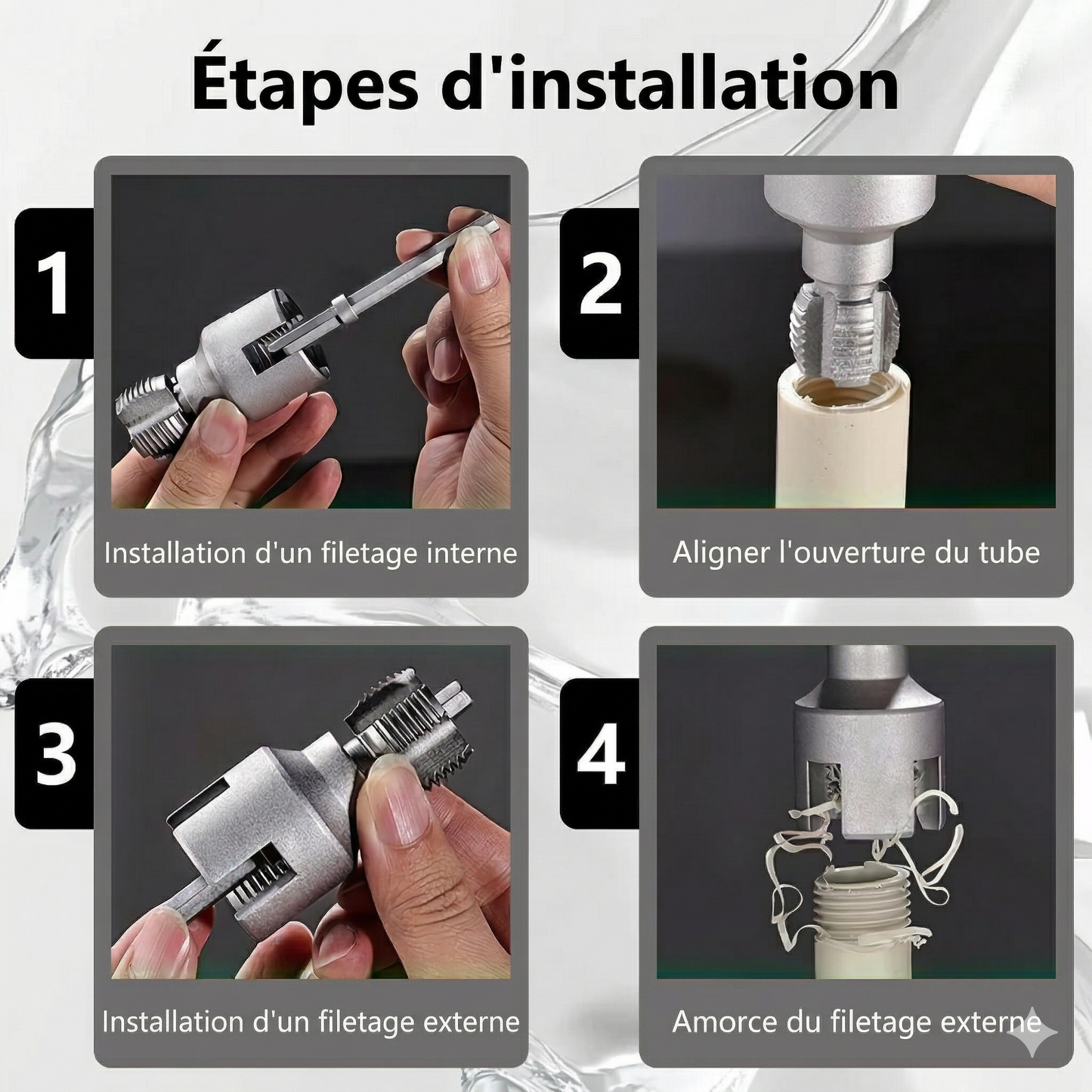 Étapes d'installation

1

Installation d'un filetage interne

2

Aligner l'ouverture du tube

3

Installation d'un filetage externe

4

Amorce du filetage externe