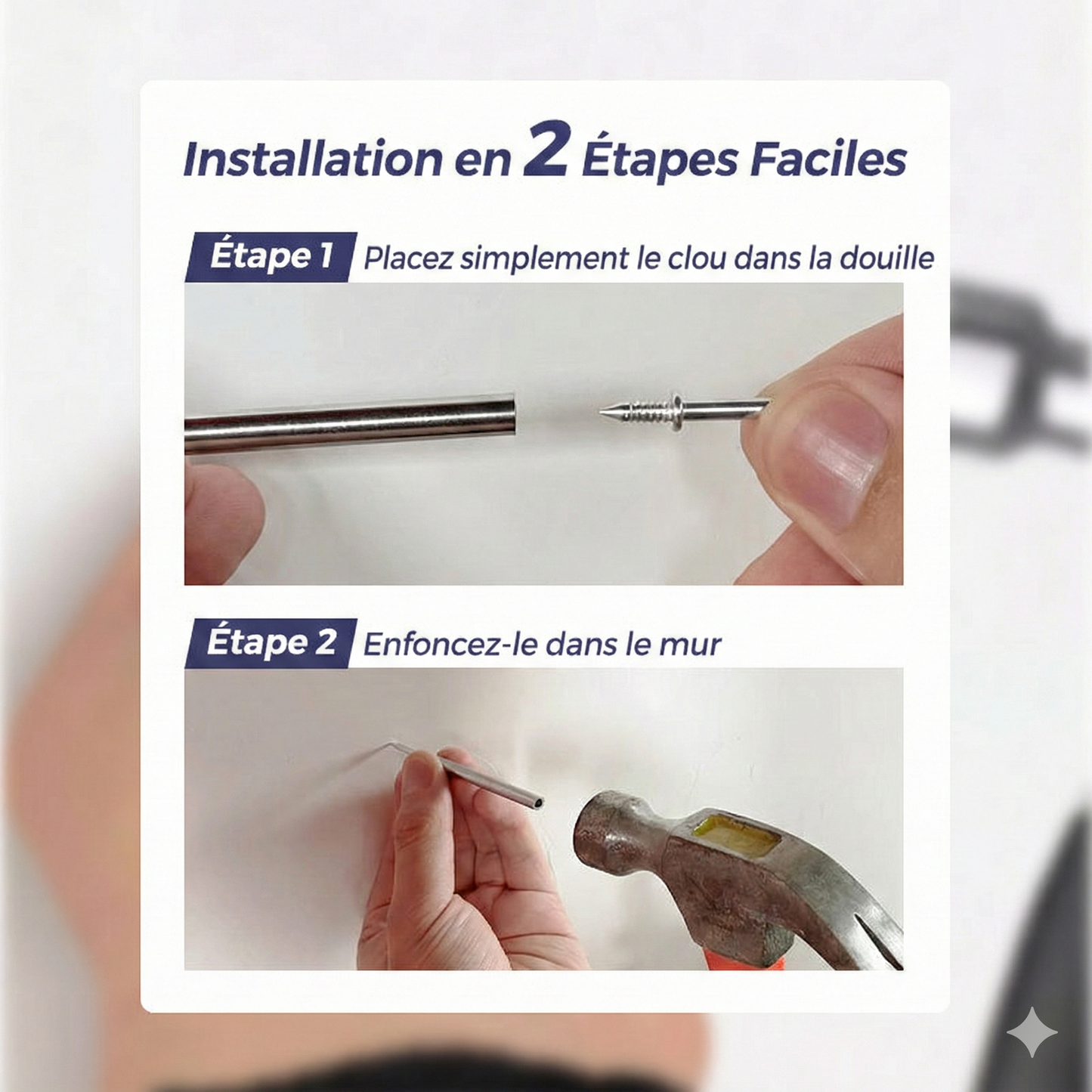 Installation en 2 Étapes Faciles

Étape 1 Placez simplement le clou dans la douille

Étape 2 Enfoncez-le dans le mur