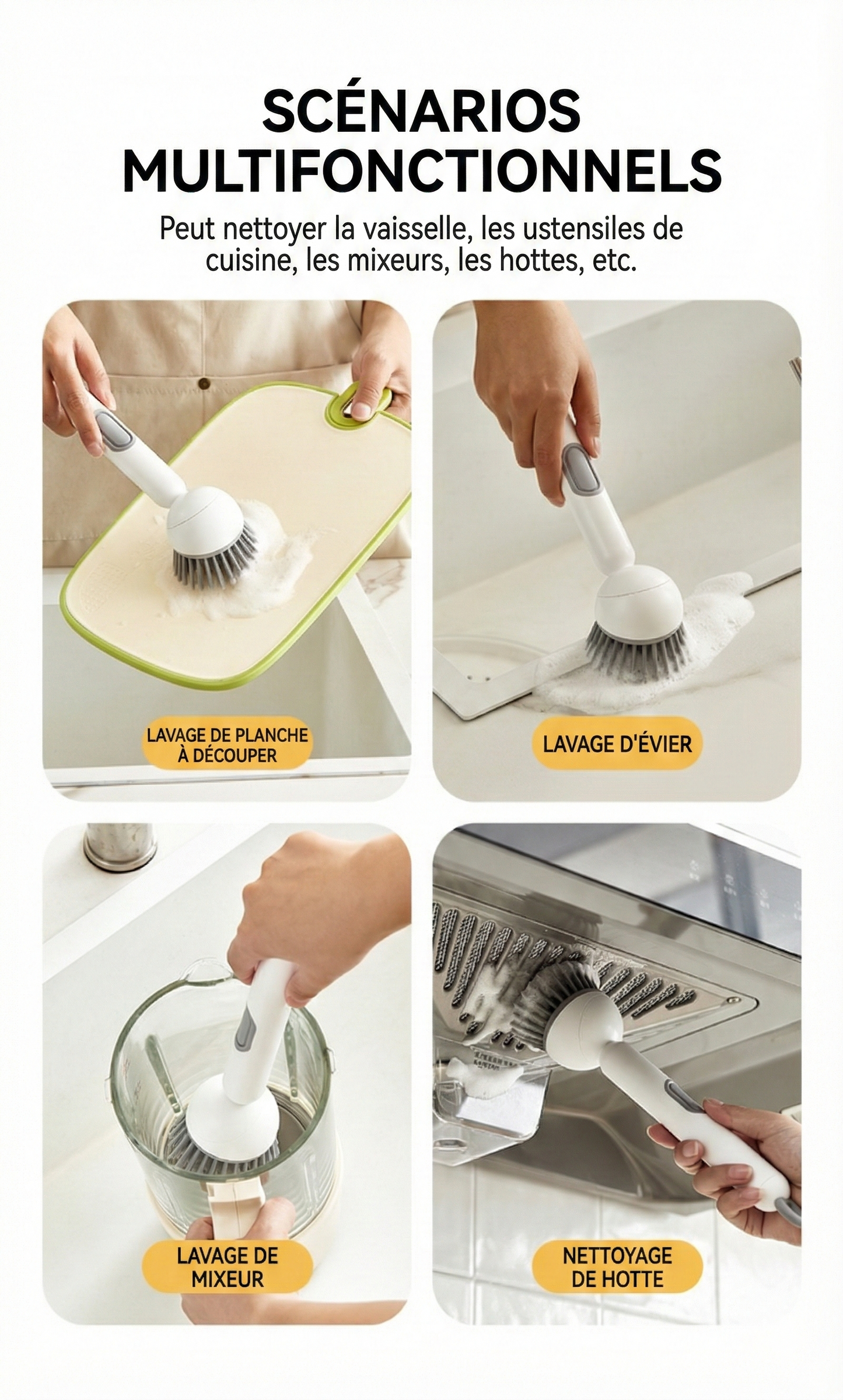 SCÉNARIOS MULTIFONCTIONNELS

Peut nettoyer la vaisselle, les ustensiles de cuisine, les mixeurs, les hottes, etc.

LAVAGE DE PLANCHE À DÉCOUPER

LAVAGE D'ÉVIER

LAVAGE DE MIXEUR

NETTOYAGE DE HOTTE