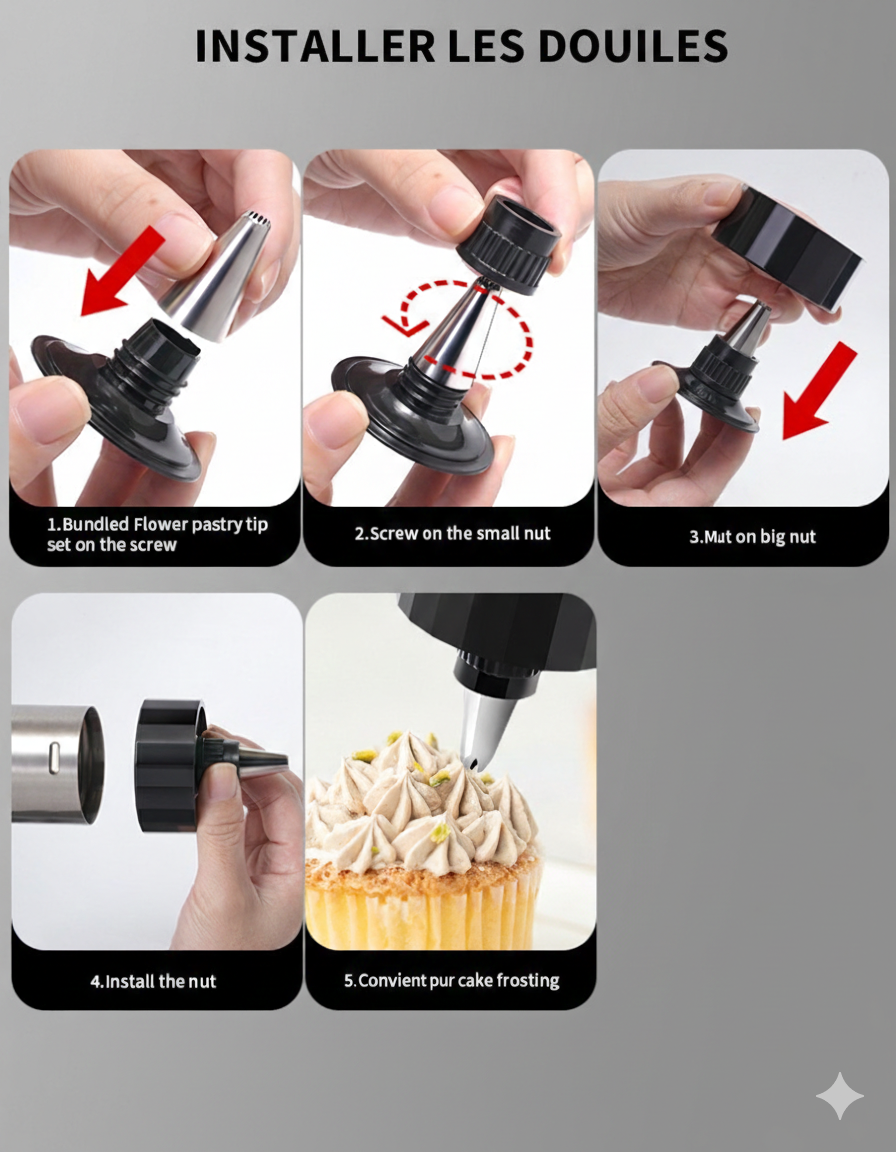 INSTALLER LES DOUILES

1.Bundled Flower pastry tip set on the screw

2.Screw on the small nut

3.Mut on big nut

4.Install the nut

5.Convient pur cake frosting