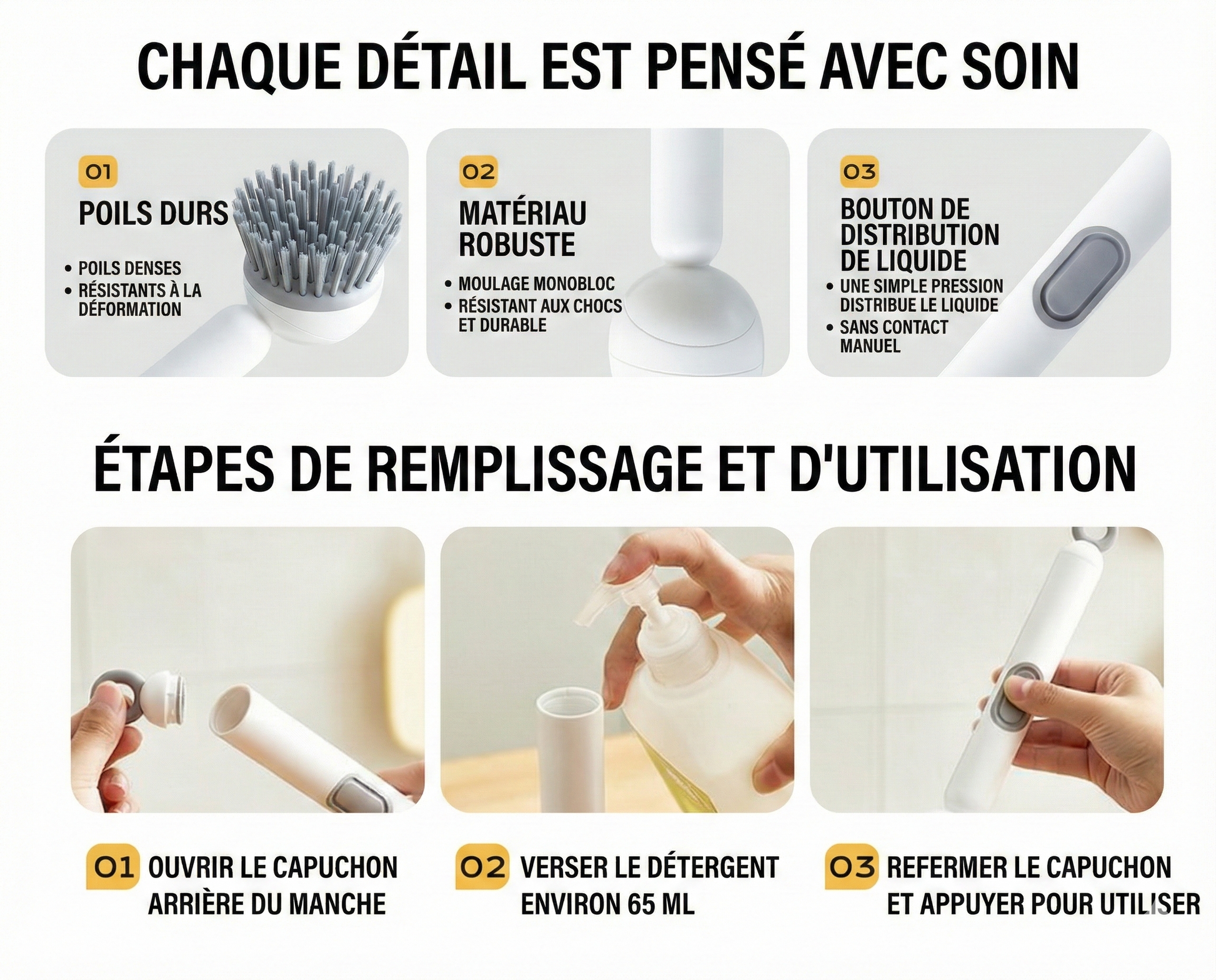 CHAQUE DÉTAIL EST PENSÉ AVEC SOIN

01
POILS DURS
• POILS DENSES
• RÉSISTANTS À LA DÉFORMATION

02
MATÉRIAU ROBUSTE
• MOULAGE MONOBLOC
• RÉSISTANT AUX CHOCS ET DURABLE

03
BOUTON DE DISTRIBUTION DE LIQUIDE
• UNE SIMPLE PRESSION DISTRIBUE LE LIQUIDE
• SANS CONTACT MANUEL

ÉTAPES DE REMPLISSAGE ET D'UTILISATION

01 OUVRIR LE CAPUCHON ARRIÈRE DU MANCHE

02 VERSER LE DÉTERGENT ENVIRON 65 ML

03 REFERMER LE CAPUCHON ET APPUYER POUR UTILISER