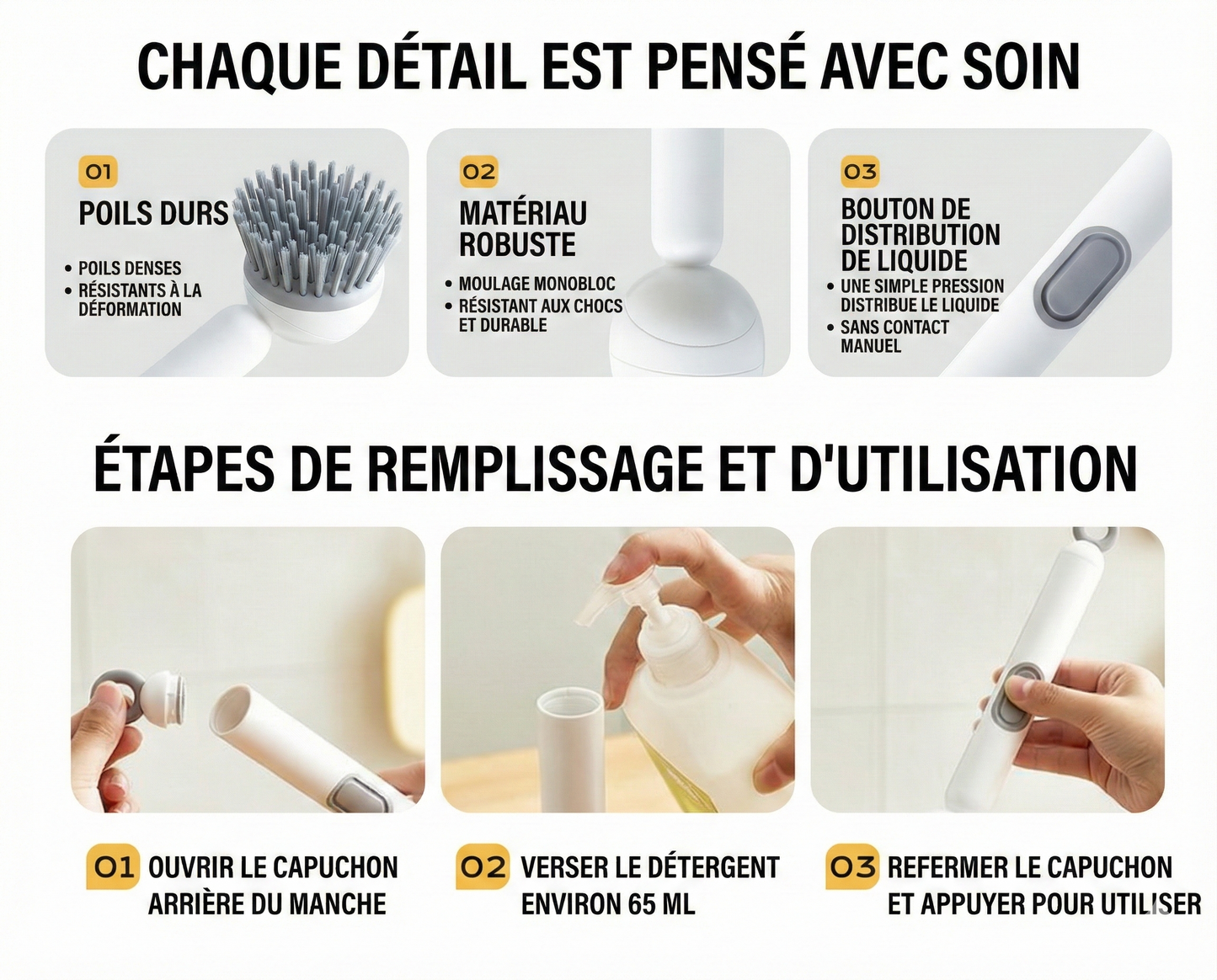 CHAQUE DÉTAIL EST PENSÉ AVEC SOIN

01
POILS DURS
• POILS DENSES
• RÉSISTANTS À LA DÉFORMATION

02
MATÉRIAU ROBUSTE
• MOULAGE MONOBLOC
• RÉSISTANT AUX CHOCS ET DURABLE

03
BOUTON DE DISTRIBUTION DE LIQUIDE
• UNE SIMPLE PRESSION DISTRIBUE LE LIQUIDE
• SANS CONTACT MANUEL

ÉTAPES DE REMPLISSAGE ET D'UTILISATION

01 OUVRIR LE CAPUCHON ARRIÈRE DU MANCHE

02 VERSER LE DÉTERGENT ENVIRON 65 ML

03 REFERMER LE CAPUCHON ET APPUYER POUR UTILISER