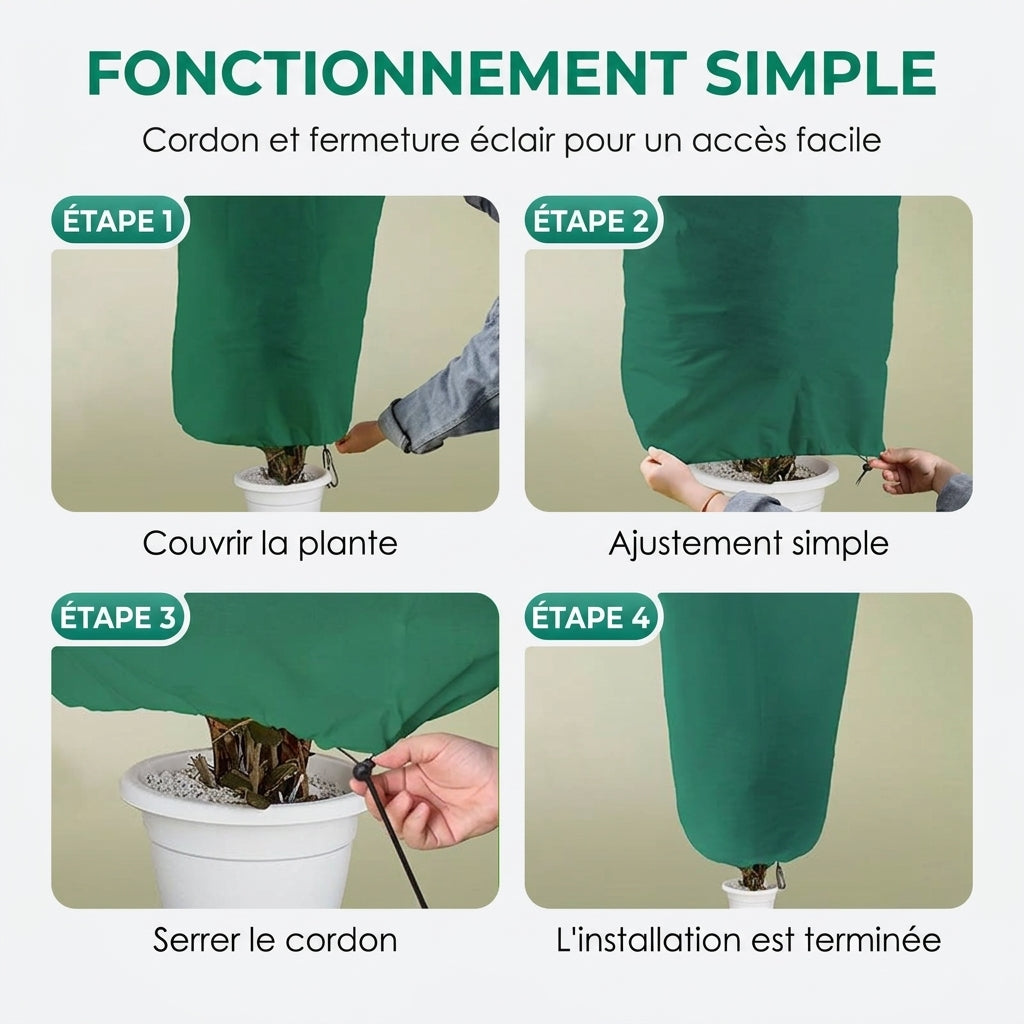 FONCTIONNEMENT SIMPLE

Cordon et fermeture éclair pour un accès facile

ÉTAPE 1

Couvrir la plante

ÉTAPE 2

Ajustement simple

ÉTAPE 3

Serrer le cordon

ÉTAPE 4

L'installation est terminée