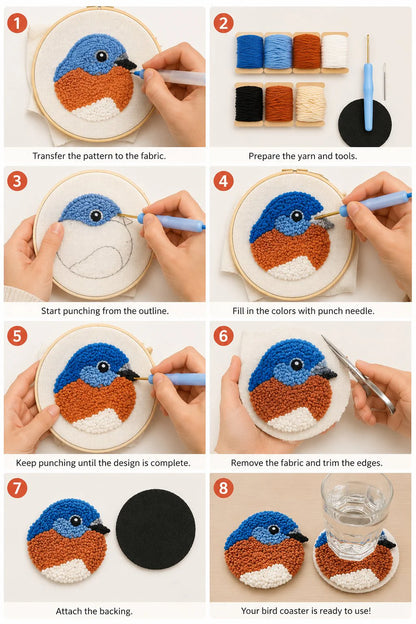 1
Transfer the pattern to the fabric.

2
Prepare the yarn and tools.

3
Start punching from the outline.

4
Fill in the colors with punch needle.

5
Keep punching until the design is complete.

6
Remove the fabric and trim the edges.

7
Attach the backing.

8
Your bird coaster is ready to use!