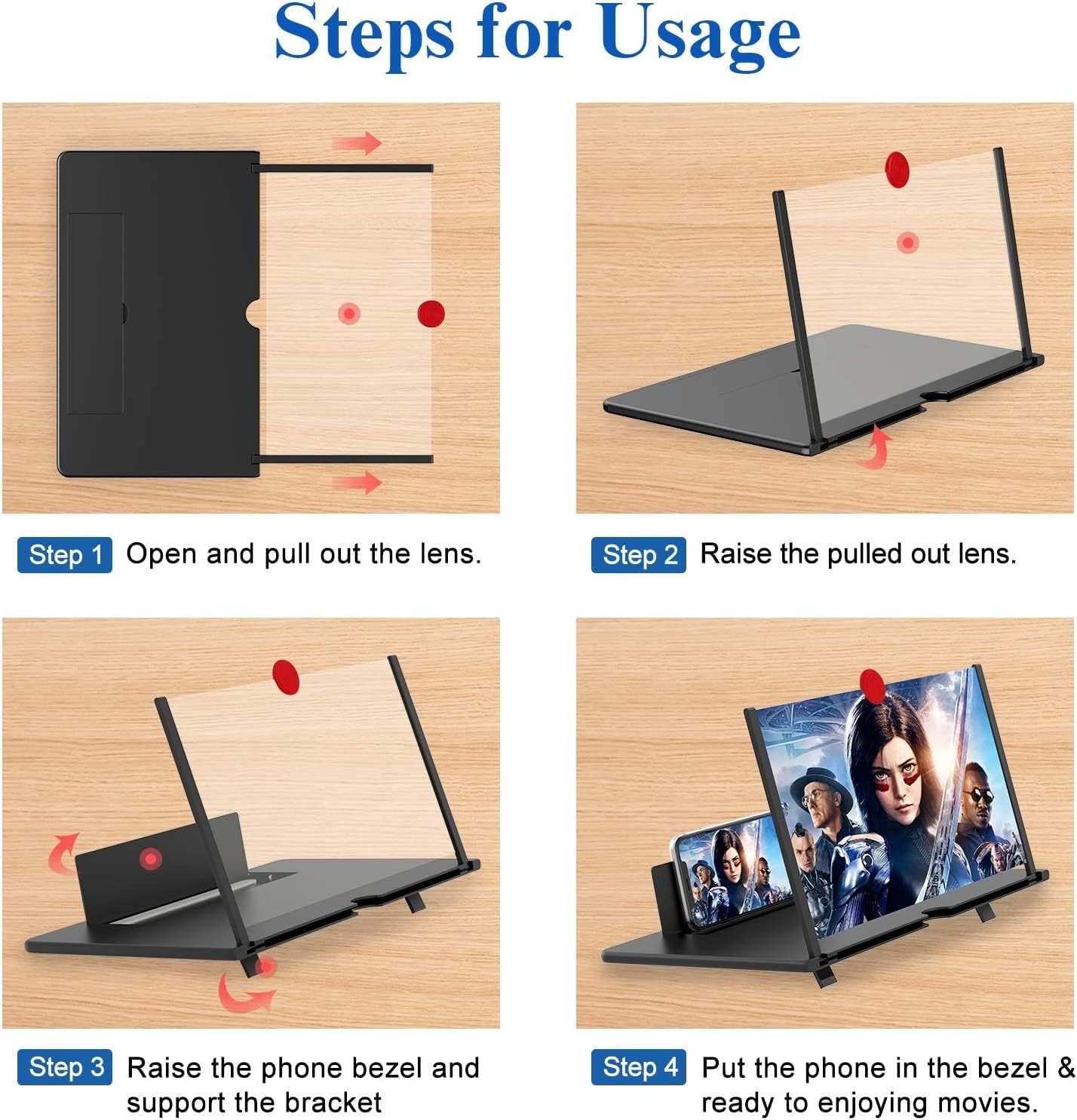 Steps for Usage

Step 1 Open and pull out the lens.

Step 2 Raise the pulled out lens.

Step 3 Raise the phone bezel and support the bracket

Step 4 Put the phone in the bezel & ready to enjoying movies.